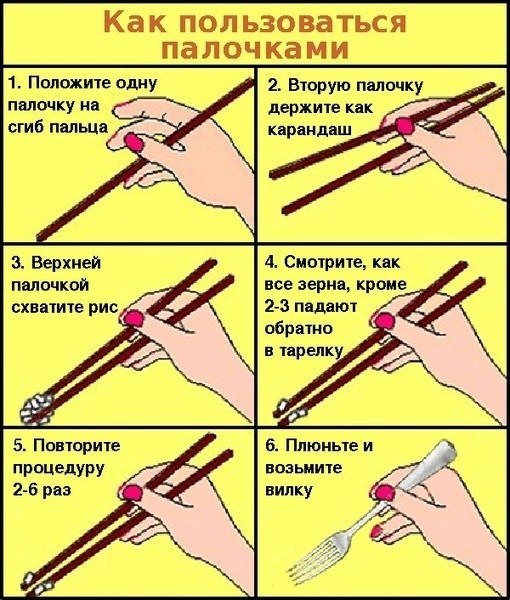 Как пользоваться палочками

1. Положите одну палочку на сгиб пальца

2. Вторую палочку держите как карандаш

3. Верхней палочкой схватите рис

4. Смотрите, как все зерна, кроме 2-3 падают обратно в тарелку

5. Повторите процедуру 2-6 раз

6. Плюньте и возьмите вилку