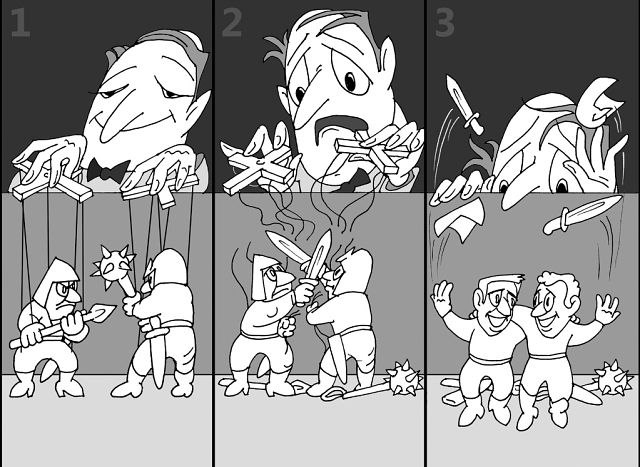 1

2

3